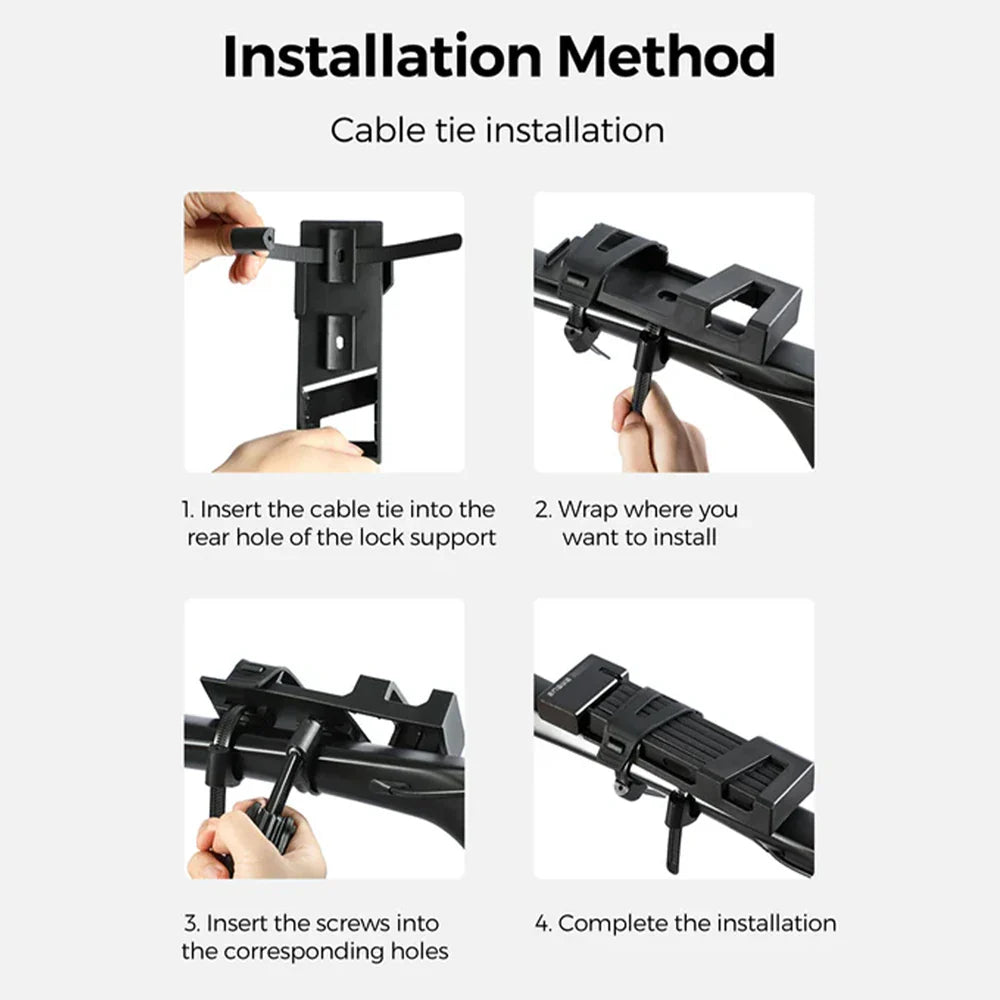 Installation Method

Cable tie installation

1. Insert the cable tie into the rear hole of the lock support

2. Wrap where you want to install

3. Insert the screws into the corresponding holes

4. Complete the installation